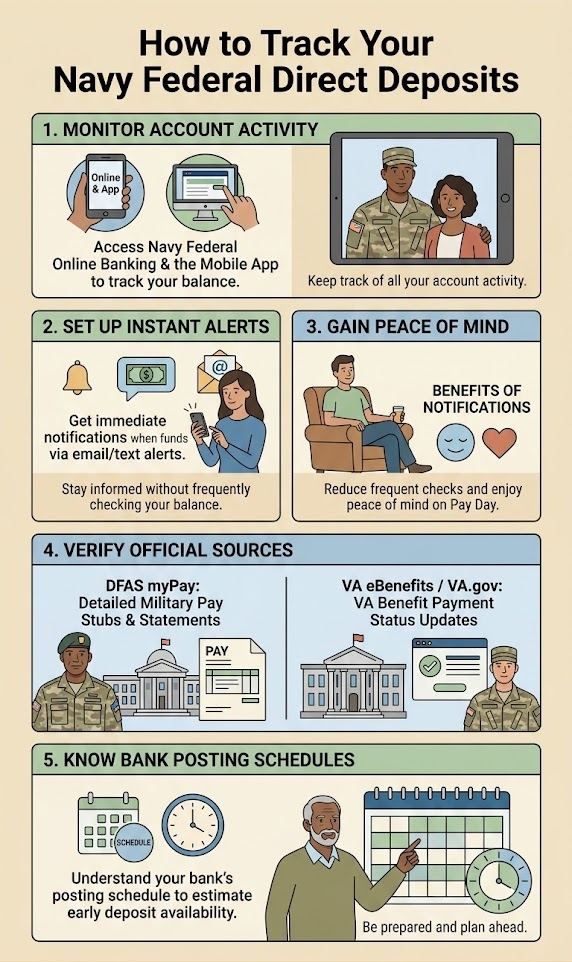 How to Track Your Navy Federal Direct Deposits

1. MONITOR ACCOUNT ACTIVITY

Online & App

Access Navy Federal Online Banking & the Mobile App to track your balance.

Keep track of all your account activity.

2. SET UP INSTANT ALERTS

$

@

Get immediate notifications when funds via email/text alerts.

Stay informed without frequently checking your balance.

3. GAIN PEACE OF MIND

BENEFITS OF NOTIFICATIONS

Reduce frequent checks and enjoy peace of mind on Pay Day.

4. VERIFY OFFICIAL SOURCES

DFAS myPay: Detailed Military Pay Stubs & Statements

PAY

VA eBenefits / VA.gov: VA Benefit Payment Status Updates

5. KNOW BANK POSTING SCHEDULES

SCHEDULE

Understand your bank's posting schedule to estimate early deposit availability.

Be prepared and plan ahead.