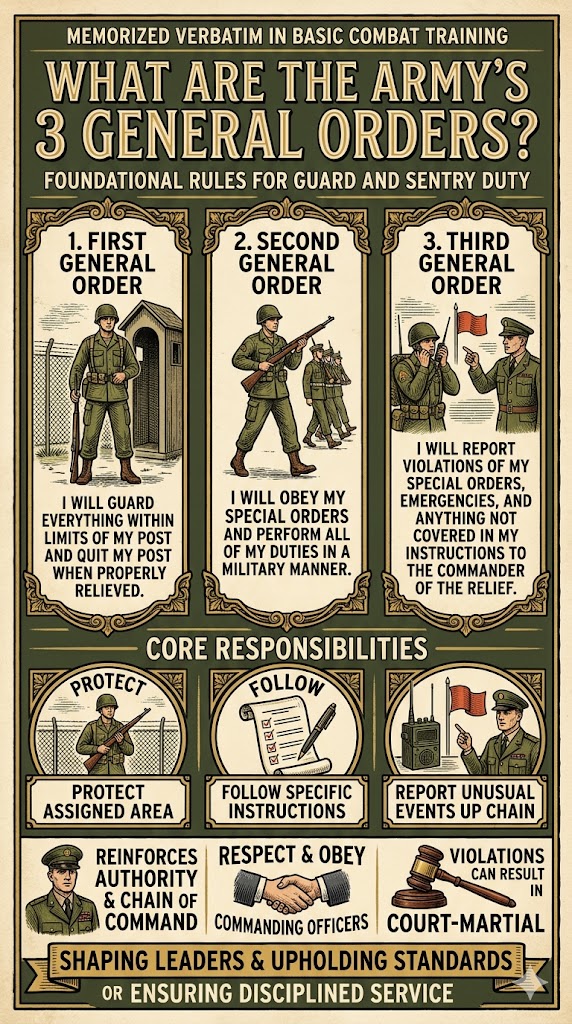 MEMORIZED VERBATIM IN BASIC COMBAT TRAINING

WHAT ARE THE ARMY'S 3 GENERAL ORDERS?

FOUNDATIONAL RULES FOR GUARD AND SENTRY DUTY

1. FIRST GENERAL ORDER

I WILL GUARD EVERYTHING WITHIN LIMITS OF MY POST AND QUIT MY POST WHEN PROPERLY RELIEVED.

2. SECOND GENERAL ORDER

I WILL OBEY MY SPECIAL ORDERS AND PERFORM ALL OF MY DUTIES IN A MILITARY MANNER.

3. THIRD GENERAL ORDER

I WILL REPORT VIOLATIONS OF MY SPECIAL ORDERS, EMERGENCIES, AND ANYTHING NOT COVERED IN MY INSTRUCTIONS TO THE COMMANDER OF THE RELIEF.

CORE RESPONSIBILITIES

PROTECT

PROTECT ASSIGNED AREA

FOLLOW

FOLLOW SPECIFIC INSTRUCTIONS

REPORT UNUSUAL EVENTS UP CHAIN

REINFORCES AUTHORITY & CHAIN OF COMMAND

RESPECT & OBEY COMMANDING OFFICERS

VIOLATIONS CAN RESULT IN COURT-MARTIAL

SHAPING LEADERS & UPHOLDING STANDARDS

OR ENSURING DISCIPLINED SERVICE