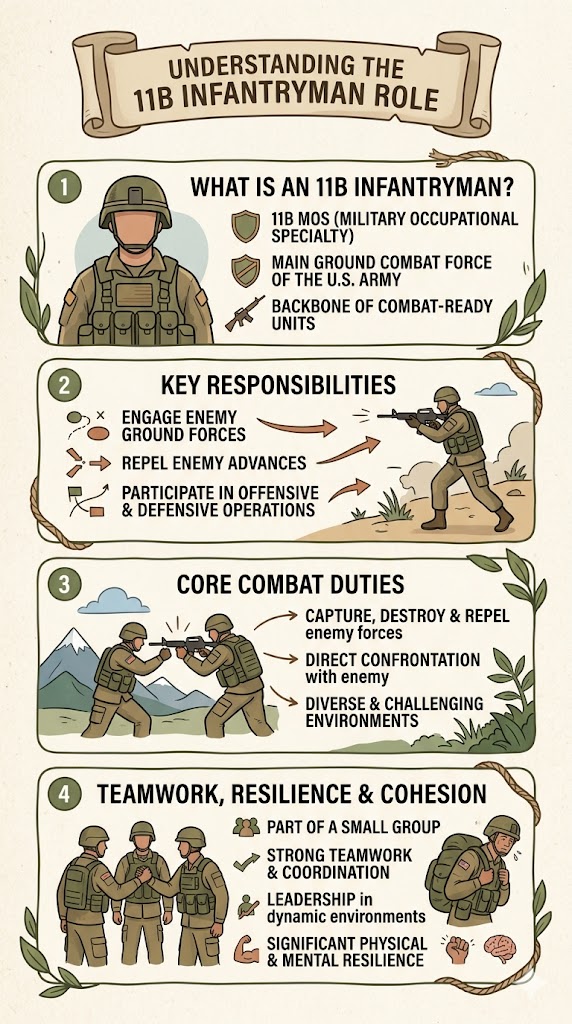 UNDERSTANDING THE 11B INFANTRYMAN ROLE

1

WHAT IS AN 11B INFANTRYMAN?

11B MOS (MILITARY OCCUPATIONAL SPECIALTY)

MAIN GROUND COMBAT FORCE OF THE U.S. ARMY

BACKBONE OF COMBAT-READY UNITS

2

KEY RESPONSIBILITIES

ENGAGE ENEMY GROUND FORCES

REPEL ENEMY ADVANCES

PARTICIPATE IN OFFENSIVE & DEFENSIVE OPERATIONS

3

CORE COMBAT DUTIES

CAPTURE, DESTROY & REPEL enemy forces

DIRECT CONFRONTATION with enemy

DIVERSE & CHALLENGING ENVIRONMENTS

4

TEAMWORK, RESILIENCE & COHESION

PART OF A SMALL GROUP

STRONG TEAMWORK & COORDINATION

LEADERSHIP in dynamic environments

SIGNIFICANT PHYSICAL & MENTAL RESILIENCE