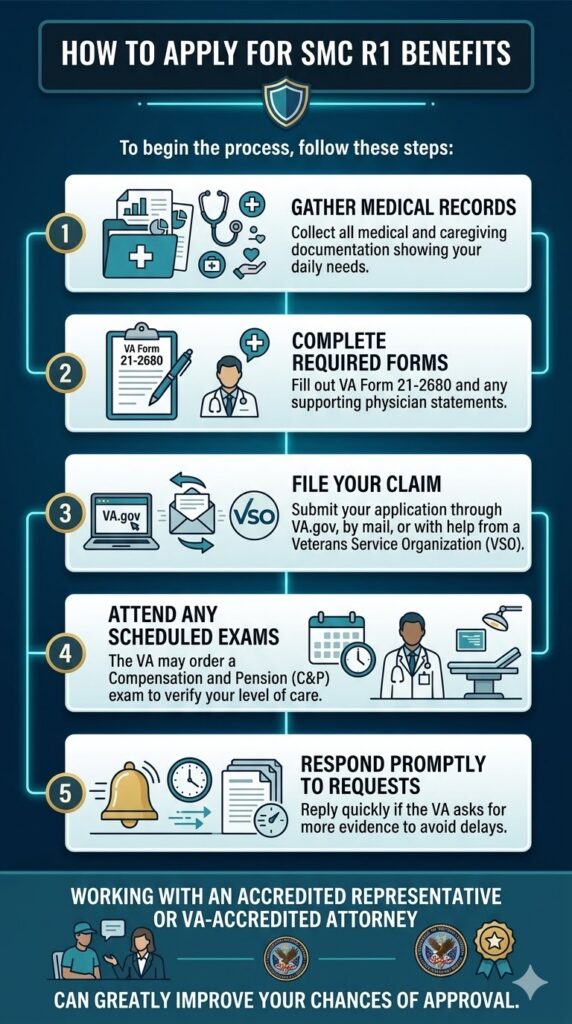 HOW TO APPLY FOR SMC R1 BENEFITS

To begin the process, follow these steps:

1

GATHER MEDICAL RECORDS

Collect all medical and caregiving documentation showing your daily needs.

2

VA Form 21-2680

COMPLETE REQUIRED FORMS

Fill out VA Form 21-2680 and any supporting physician statements.

3

VA.gov

VSO

FILE YOUR CLAIM

Submit your application through VA.gov, by mail, or with help from a Veterans Service Organization (VSO).

4

ATTEND ANY SCHEDULED EXAMS

The VA may order a Compensation and Pension (C&P) exam to verify your level of care.

5

RESPOND PROMPTLY TO REQUESTS

Reply quickly if the VA asks for more evidence to avoid delays.

WORKING WITH AN ACCREDITED REPRESENTATIVE OR VA-ACCREDITED ATTORNEY

CAN GREATLY IMPROVE YOUR CHANCES OF APPROVAL.