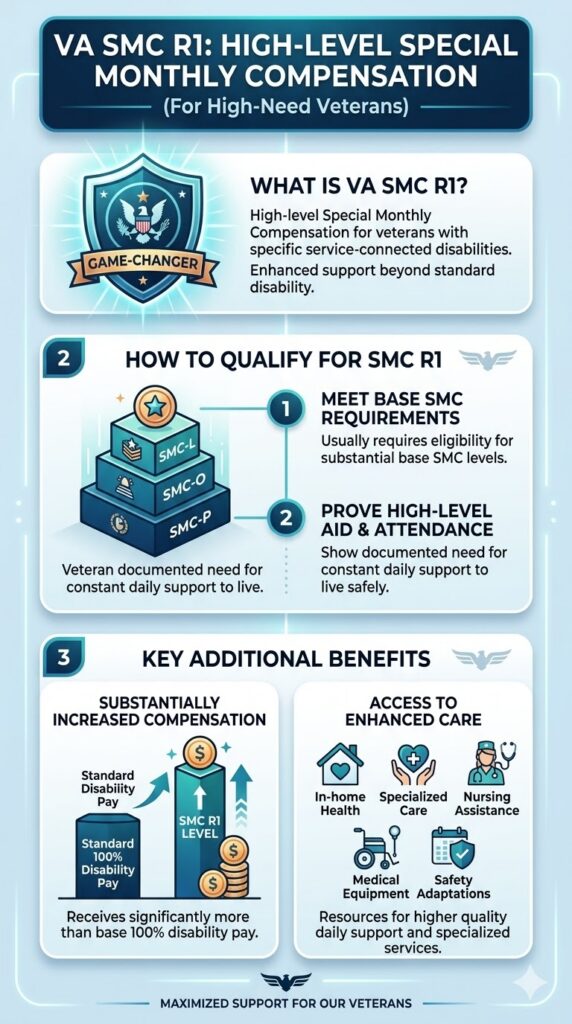 VA SMC R1: HIGH-LEVEL SPECIAL MONTHLY COMPENSATION
(For High-Need Veterans)

GAME-CHANGER

WHAT IS VA SMC R1?

High-level Special Monthly Compensation for veterans with specific service-connected disabilities.

Enhanced support beyond standard disability.

2

HOW TO QUALIFY FOR SMC R1

SMC-L
SMC-O
SMC-P

Veteran documented need for constant daily support to live.

1

MEET BASE SMC REQUIREMENTS

Usually requires eligibility for substantial base SMC levels.

2

PROVE HIGH-LEVEL AID & ATTENDANCE

Show documented need for constant daily support to live safely.

3

KEY ADDITIONAL BENEFITS

SUBSTANTIALLY INCREASED COMPENSATION

Standard Disability Pay

Standard 100% Disability Pay

SMC R1 LEVEL

Receives significantly more than base 100% disability pay.

ACCESS TO ENHANCED CARE

In-home Health

Specialized Care

Nursing Assistance

Medical Equipment

Safety Adaptations

Resources for higher quality daily support and specialized services.

MAXIMIZED SUPPORT FOR OUR VETERANS