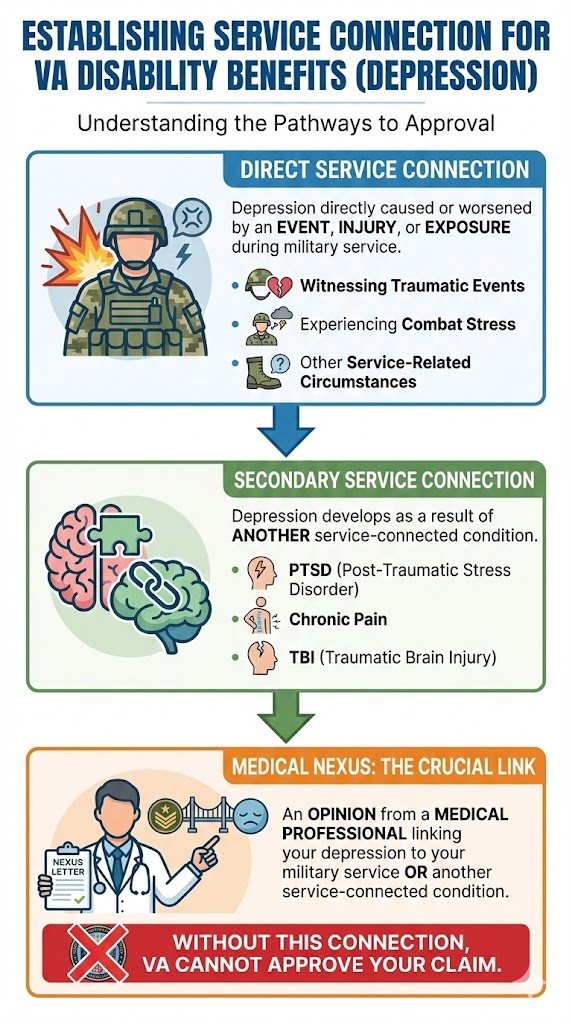 ESTABLISHING SERVICE CONNECTION FOR VA DISABILITY BENEFITS (DEPRESSION)

Understanding the Pathways to Approval

DIRECT SERVICE CONNECTION

Depression directly caused or worsened by an EVENT, INJURY, or EXPOSURE during military service.

Witnessing Traumatic Events

Experiencing Combat Stress

Other Service-Related Circumstances

SECONDARY SERVICE CONNECTION

Depression develops as a result of ANOTHER service-connected condition.

PTSD (Post-Traumatic Stress Disorder)

Chronic Pain

TBI (Traumatic Brain Injury)

MEDICAL NEXUS: THE CRUCIAL LINK

NEXUS LETTER

An OPINION from a MEDICAL PROFESSIONAL linking your depression to your military service OR another service-connected condition.

WITHOUT THIS CONNECTION, VA CANNOT APPROVE YOUR CLAIM.