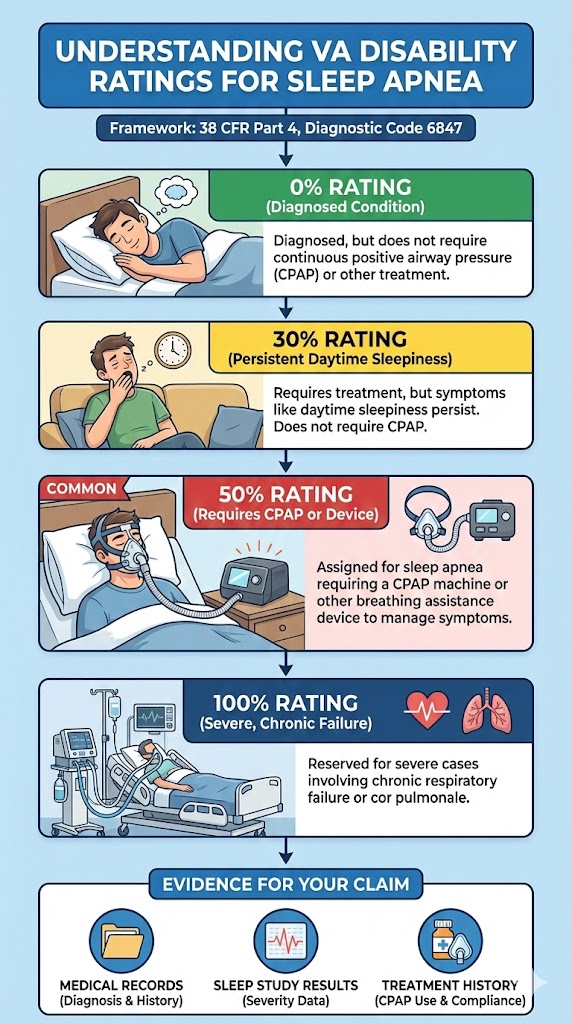 UNDERSTANDING VA DISABILITY RATINGS FOR SLEEP APNEA

Framework: 38 CFR Part 4, Diagnostic Code 6847

0% RATING
(Diagnosed Condition)

Diagnosed, but does not require continuous positive airway pressure (CPAP) or other treatment.

30% RATING
(Persistent Daytime Sleepiness)

Requires treatment, but symptoms like daytime sleepiness persist. Does not require CPAP.

COMMON

50% RATING
(Requires CPAP or Device)

Assigned for sleep apnea requiring a CPAP machine or other breathing assistance device to manage symptoms.

100% RATING
(Severe, Chronic Failure)

Reserved for severe cases involving chronic respiratory failure or cor pulmonale.

EVIDENCE FOR YOUR CLAIM

MEDICAL RECORDS
(Diagnosis & History)

SLEEP STUDY RESULTS
(Severity Data)

TREATMENT HISTORY
(CPAP Use & Compliance)