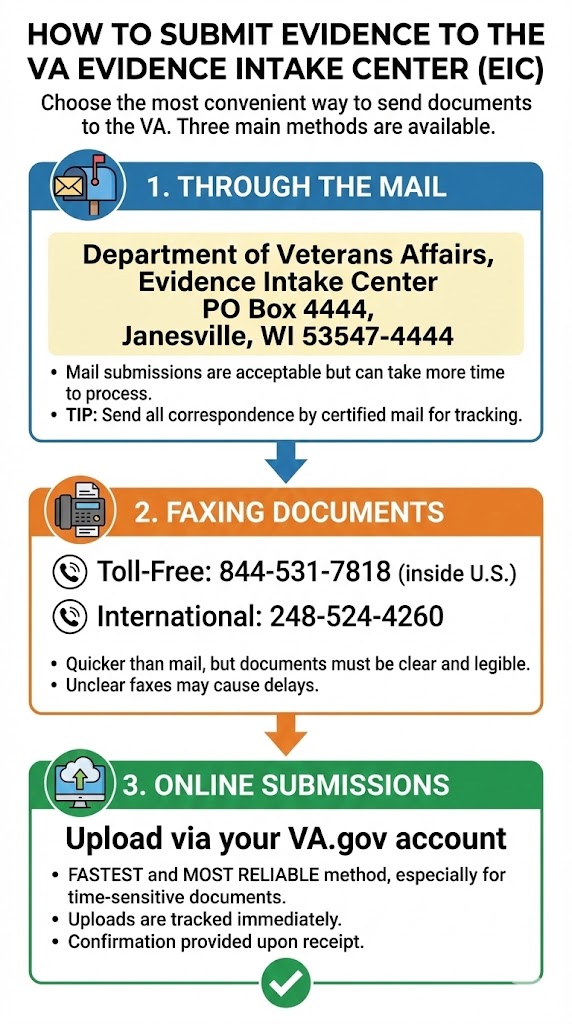 HOW TO SUBMIT EVIDENCE TO THE VA EVIDENCE INTAKE CENTER (EIC)

Choose the most convenient way to send documents to the VA. Three main methods are available.

1. THROUGH THE MAIL

Department of Veterans Affairs, Evidence Intake Center
PO Box 4444,
Janesville, WI 53547-4444

• Mail submissions are acceptable but can take more time to process.
• TIP: Send all correspondence by certified mail for tracking.

2. FAXING DOCUMENTS

Toll-Free: 844-531-7818 (inside U.S.)
International: 248-524-4260

• Quicker than mail, but documents must be clear and legible.
• Unclear faxes may cause delays.

3. ONLINE SUBMISSIONS

Upload via your VA.gov account

• FASTEST and MOST RELIABLE method, especially for time-sensitive documents.
• Uploads are tracked immediately.
• Confirmation provided upon receipt.