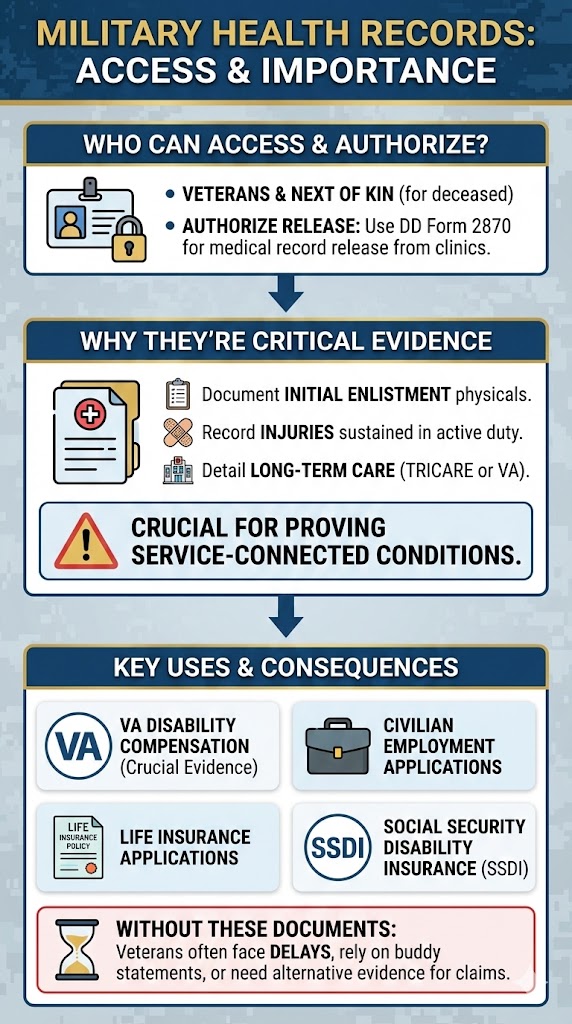 MILITARY HEALTH RECORDS: ACCESS & IMPORTANCE

WHO CAN ACCESS & AUTHORIZE?

• VETERANS & NEXT OF KIN (for deceased)
• AUTHORIZE RELEASE: Use DD Form 2870 for medical record release from clinics.

WHY THEY'RE CRITICAL EVIDENCE

Document INITIAL ENLISTMENT physicals.
Record INJURIES sustained in active duty.
Detail LONG-TERM CARE (TRICARE or VA).

CRUCIAL FOR PROVING SERVICE-CONNECTED CONDITIONS.

KEY USES & CONSEQUENCES

VA

VA DISABILITY COMPENSATION (Crucial Evidence)

CIVILIAN EMPLOYMENT APPLICATIONS

LIFE INSURANCE POLICY

LIFE INSURANCE APPLICATIONS

SSDI

SOCIAL SECURITY DISABILITY INSURANCE (SSDI)

WITHOUT THESE DOCUMENTS:
Veterans often face DELAYS, rely on buddy statements, or need alternative evidence for claims.