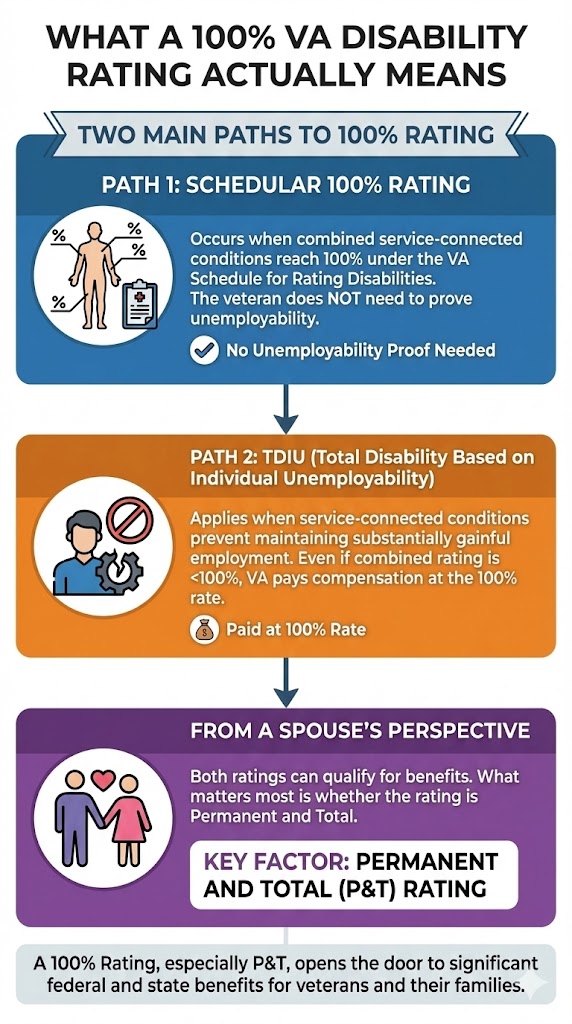 WHAT A 100% VA DISABILITY RATING ACTUALLY MEANS

TWO MAIN PATHS TO 100% RATING

PATH 1: SCHEDULAR 100% RATING

%
%
%
%

Occurs when combined service-connected conditions reach 100% under the VA Schedule for Rating Disabilities.
The veteran does NOT need to prove unemployability.

No Unemployability Proof Needed

PATH 2: TDIU (Total Disability Based on Individual Unemployability)

Applies when service-connected conditions prevent maintaining substantially gainful employment. Even if combined rating is <100%, VA pays compensation at the 100% rate.

$

Paid at 100% Rate

FROM A SPOUSE'S PERSPECTIVE

Both ratings can qualify for benefits. What matters most is whether the rating is Permanent and Total.

KEY FACTOR: PERMANENT AND TOTAL (P&T) RATING

A 100% Rating, especially P&T, opens the door to significant federal and state benefits for veterans and their families.