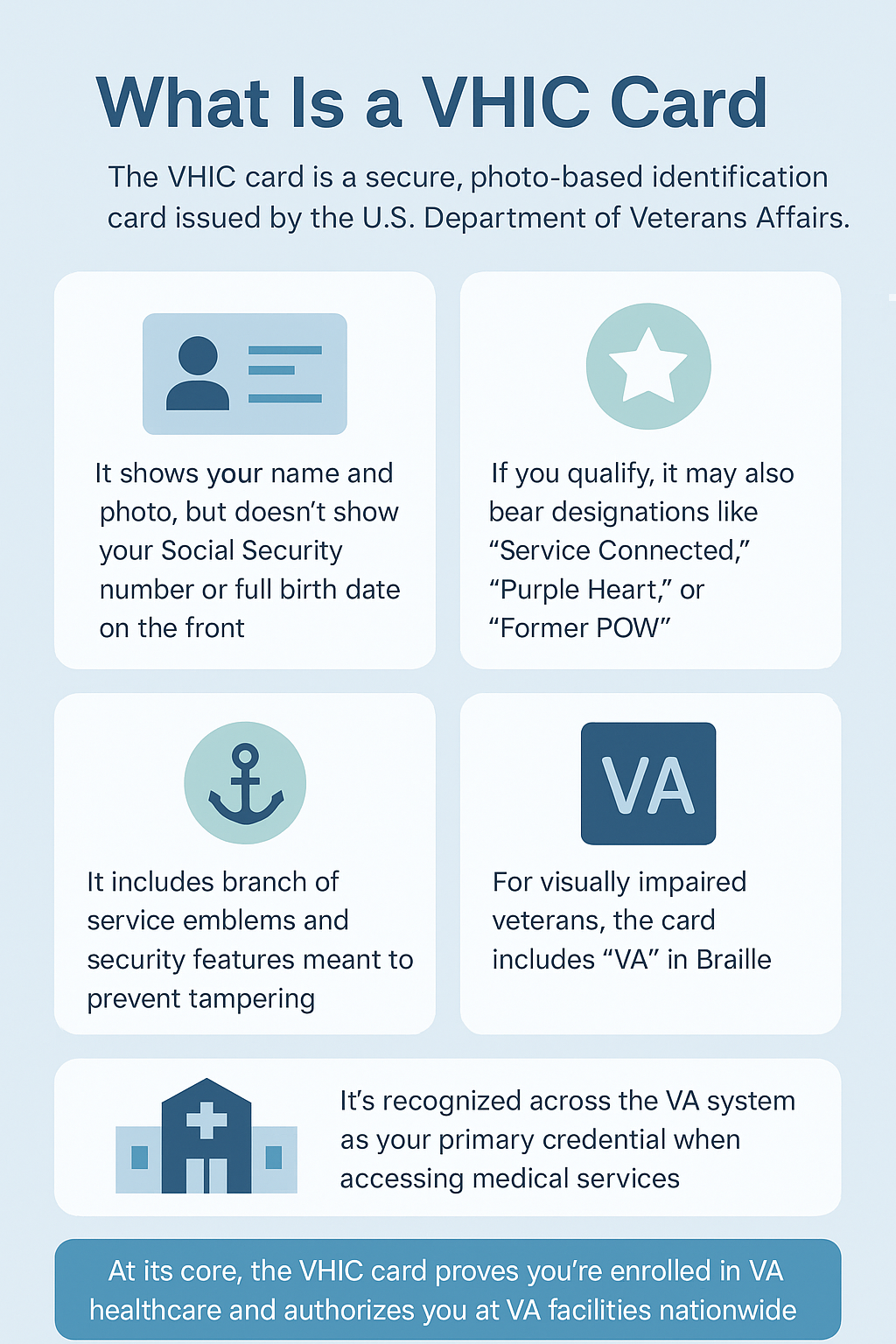 What Is a VHIC Card

The VHIC card is a secure, photo-based identification card issued by the U.S. Department of Veterans Affairs.

It shows your name and photo, but doesn’t show your Social Security number or full birth date on the front

If you qualify, it may also bear designations like “Service Connected,” “Purple Heart,” or “Former POW”

It includes branch of service emblems and security features meant to prevent tampering

VA

For visually impaired veterans, the card includes “VA” in Braille

It’s recognized across the VA system as your primary credential when accessing medical services

At its core, the VHIC card proves you’re enrolled in VA healthcare and authorizes you at VA facilities nationwide